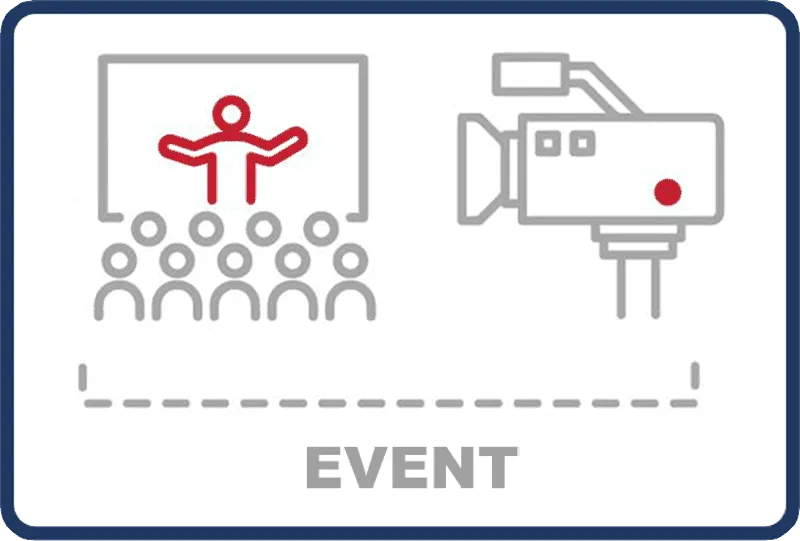 EVENT